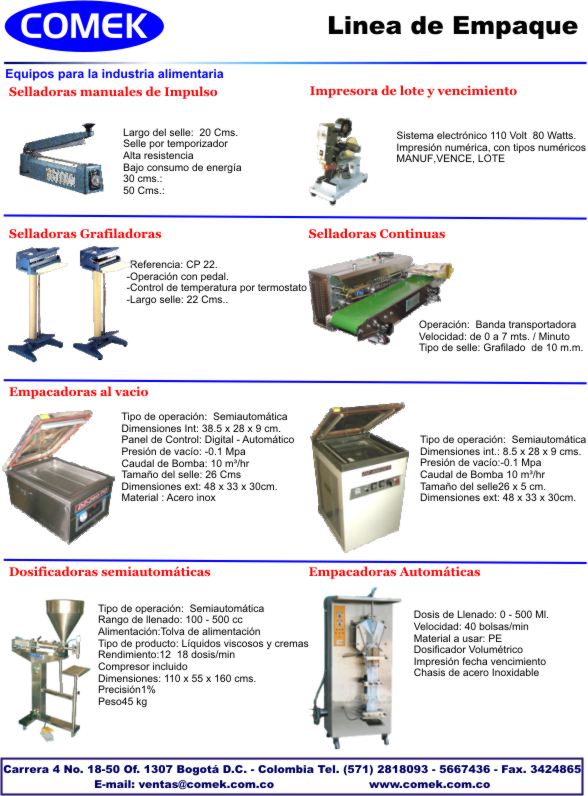 COMEK

Linea de Empaque

Equipos para la industria alimentaria

Selladoras manuales de Impulso

Largo del selle: 20 Cms.
Selle por temporizador
Alta resistencia
Bajo consumo de energía
30 cms.:
50 Cms.:

Impresora de lote y vencimiento

Sistema electrónico 110 Volt 80 Watts.
Impresión numérica, con tipos numéricos
MANUF,VENCE, LOTE

Selladoras Grafiladoras

Referencia: CP 22.
-Operación con pedal.
-Control de temperatura por termostato
-Largo selle: 22 Cms..

Selladoras Continuas

Operación: Banda transportadora
Velocidad: de 0 a 7 mts. / Minuto
Tipo de selle: Grafilado de 10 m.m.

Empacadoras al vacio

Tipo de operación: Semiautomática
Dimensiones Int: 38.5 x 28 x 9 cm.
Panel de Control: Digital - Automático
Presión de vacío: -0.1 Mpa
Caudal de Bomba: 10 m³/hr
Tamaño del selle: 26 Cms
Dimensiones ext: 48 x 33 x 30cm.
Material : Acero inox

Tipo de operación: Semiautomática
Dimensiones int.: 8.5 x 28 x 9 cms.
Presión de vacío:-0.1 Mpa
Caudal de Bomba 10 m³/hr
Tamaño del selle26 x 5 cm.
Dimensiones ext: 48 x 33 x 30cm.

Dosificadoras semiautomáticas

Tipo de operación: Semiautomática
Rango de llenado: 100 - 500 cc
Alimentación:Tolva de alimentación
Tipo de producto: Líquidos viscosos y cremas
Rendimiento:12 18 dosis/min
Compresor incluido
Dimensiones: 110 x 55 x 160 cms.
Precisión1%
Peso45 kg

Empacadoras Automáticas

Dosis de Llenado: 0 - 500 Ml.
Velocidad: 40 bolsas/min
Material a usar: PE
Dosificador Volumétrico
Impresión fecha vencimiento
Chasis de acero Inoxidable

Carrera 4 No. 18-50 Of. 1307 Bogotá D.C. - Colombia Tel. (571) 2818093 - 5667436 - Fax. 3424865
E-mail: ventas@comek.com.co www.comek.com.co